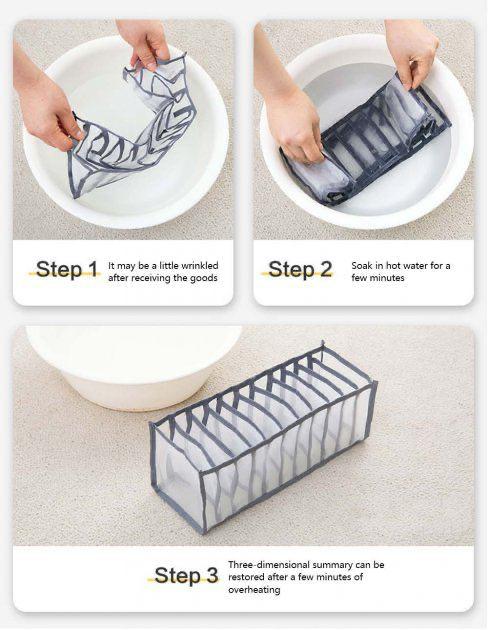 Step 1 It may be a little wrinkled after receiving the goods

Step 2 Soak in hot water for a few minutes

Step 3 Three-dimensional summary can be restored after a few minutes of overheating