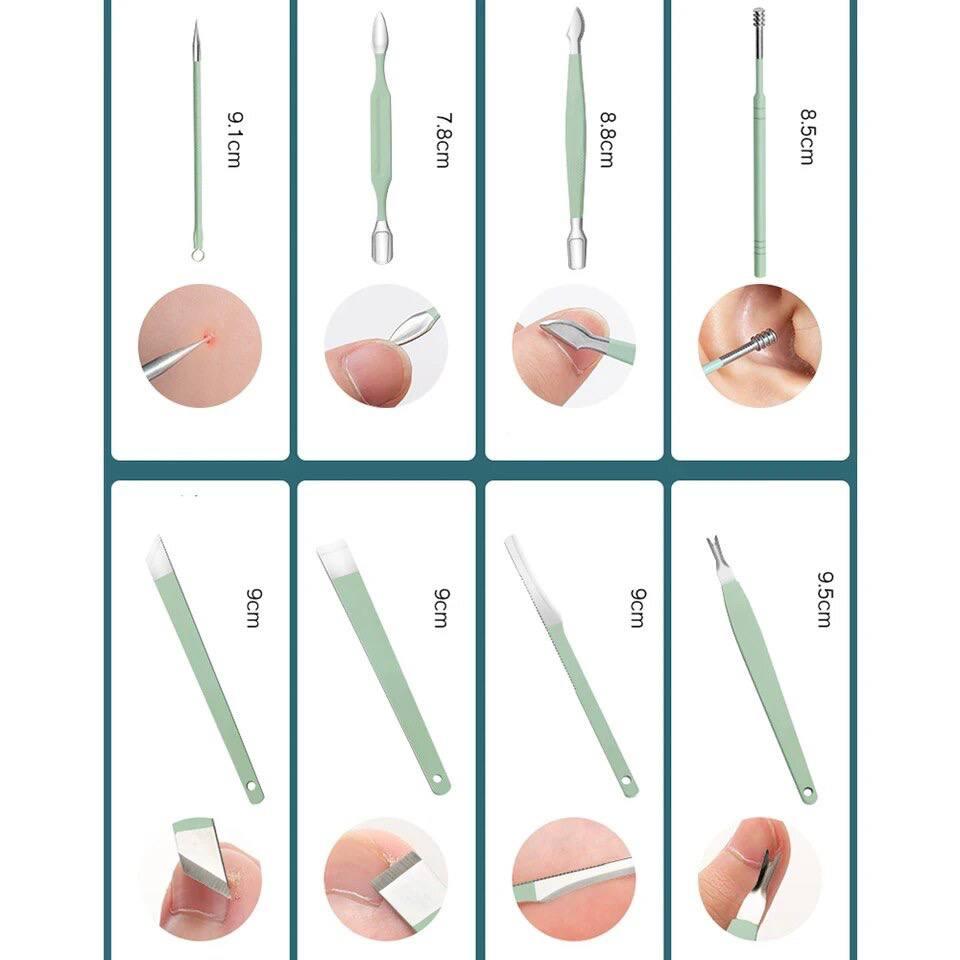 9.1cm

7.8cm

8.8cm

8.5cm

9cm

9cm

9cm

9.5cm